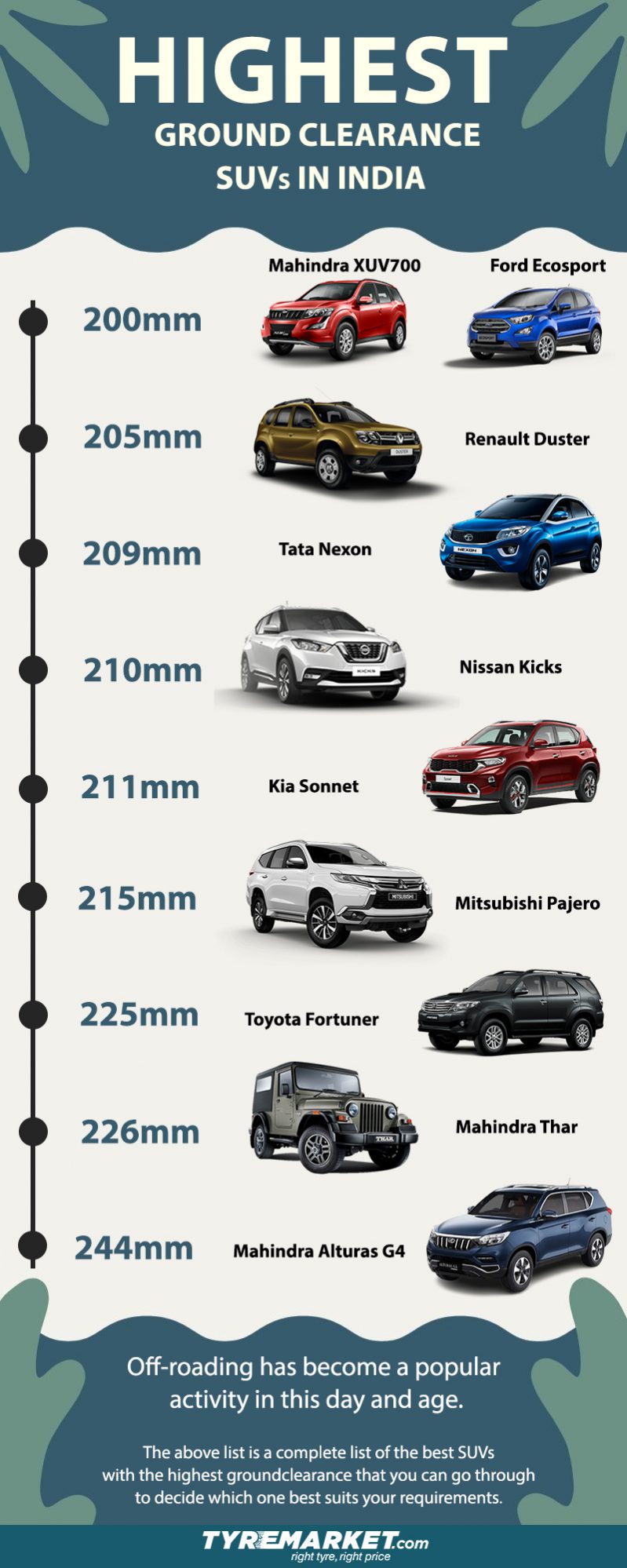 HIGHEST
GROUND CLEARANCE
SUVs IN INDIA

200mm
Mahindra XUV700
Ford Ecosport

205mm
Renault Duster

209mm
Tata Nexon

210mm
Nissan Kicks

211mm
Kia Sonnet

215mm
Mitsubishi Pajero

225mm
Toyota Fortuner

226mm
Mahindra Thar

244mm
Mahindra Alturas G4

Off-roading has become a popular activity in this day and age.

The above list is a complete list of the best SUVs with the highest groundclearance that you can go through to decide which one best suits your requirements.

TYREMARKET.com
right tyre, right price