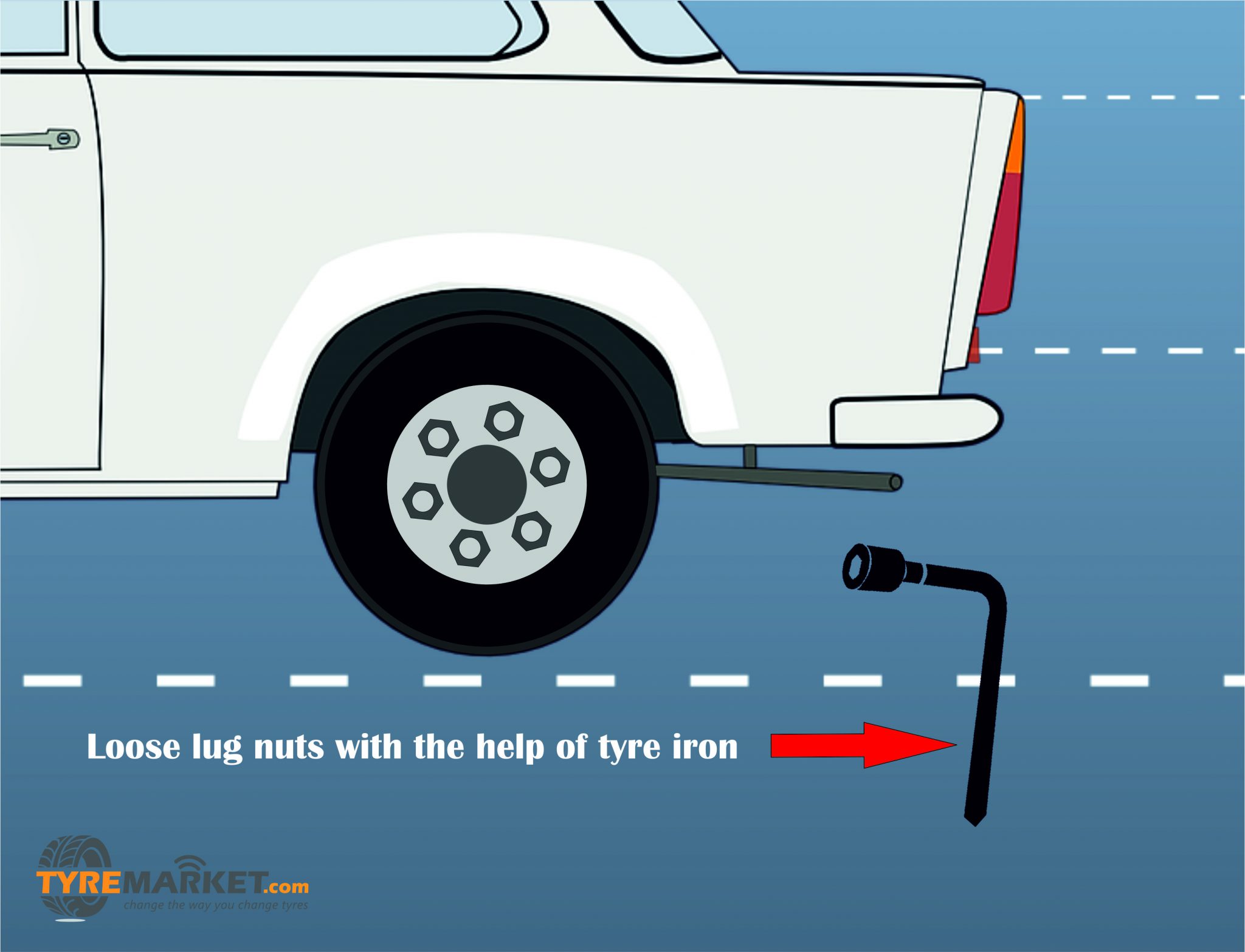 Loose lug nuts with the help of tyre iron

TYREMARKET.com
change the way you change tyres